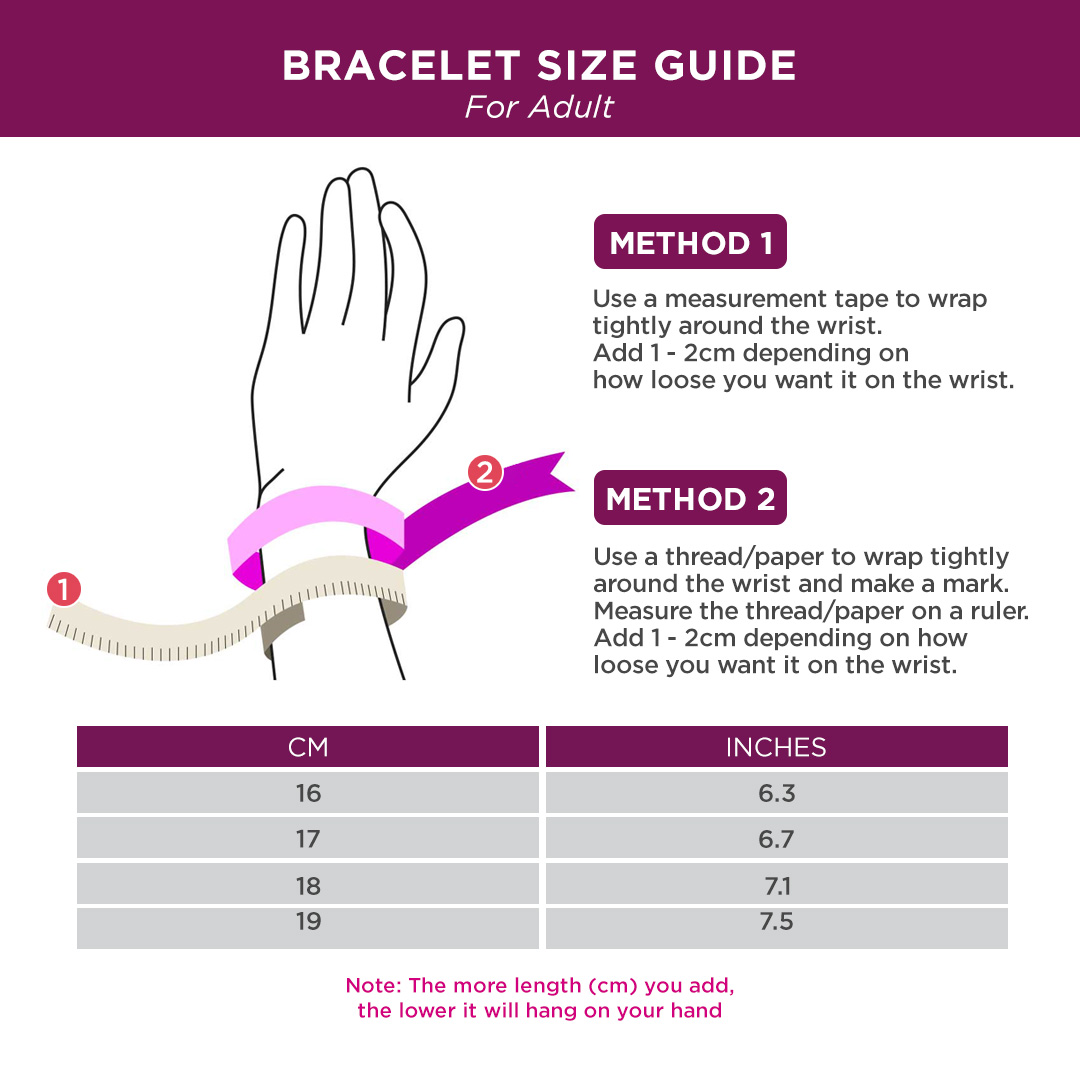 BRACELET SIZE GUIDE
For Adult

1

2

METHOD 1

Use a measurement tape to wrap tightly around the wrist.
Add 1 - 2cm depending on how loose you want it on the wrist.

METHOD 2

Use a thread/paper to wrap tightly around the wrist and make a mark.
Measure the thread/paper on a ruler.
Add 1 - 2cm depending on how loose you want it on the wrist.

| CM | INCHES |
|---|---|
| 16 | 6.3 |
| 17 | 6.7 |
| 18 | 7.1 |
| 19 | 7.5 |

Note: The more length (cm) you add, the lower it will hang on your hand