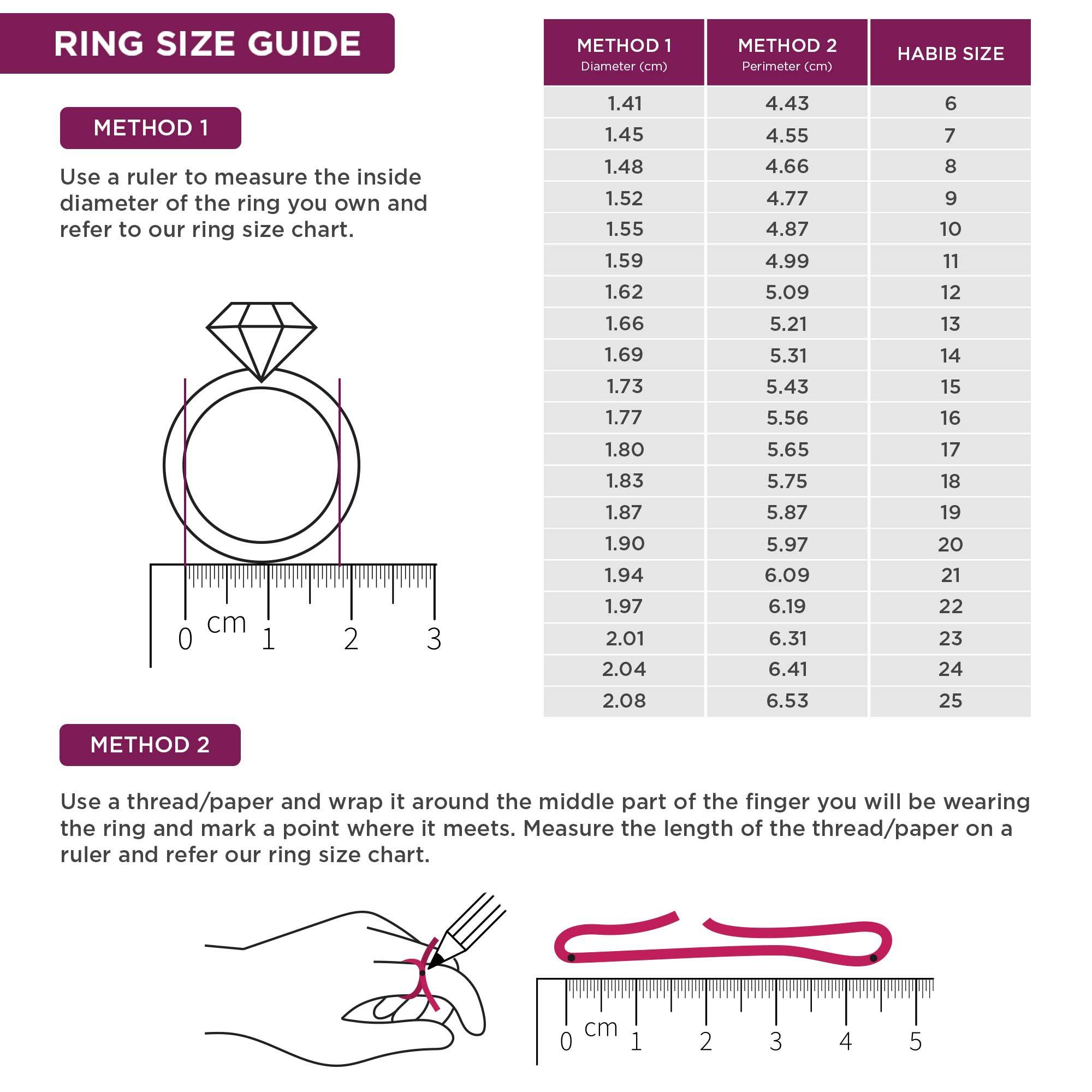 RING SIZE GUIDE

METHOD 1

Use a ruler to measure the inside diameter of the ring you own and refer to our ring size chart.

0 cm 1 2 3

| METHOD 1 Diameter (cm) | METHOD 2 Perimeter (cm) | HABIB SIZE |
|---|---|---|
| 1.41 | 4.43 | 6 |
| 1.45 | 4.55 | 7 |
| 1.48 | 4.66 | 8 |
| 1.52 | 4.77 | 9 |
| 1.55 | 4.87 | 10 |
| 1.59 | 4.99 | 11 |
| 1.62 | 5.09 | 12 |
| 1.66 | 5.21 | 13 |
| 1.69 | 5.31 | 14 |
| 1.73 | 5.43 | 15 |
| 1.77 | 5.56 | 16 |
| 1.80 | 5.65 | 17 |
| 1.83 | 5.75 | 18 |
| 1.87 | 5.87 | 19 |
| 1.90 | 5.97 | 20 |
| 1.94 | 6.09 | 21 |
| 1.97 | 6.19 | 22 |
| 2.01 | 6.31 | 23 |
| 2.04 | 6.41 | 24 |
| 2.08 | 6.53 | 25 |

METHOD 2

Use a thread/paper and wrap it around the middle part of the finger you will be wearing the ring and mark a point where it meets. Measure the length of the thread/paper on a ruler and refer our ring size chart.

0 cm 1 2 3 4 5